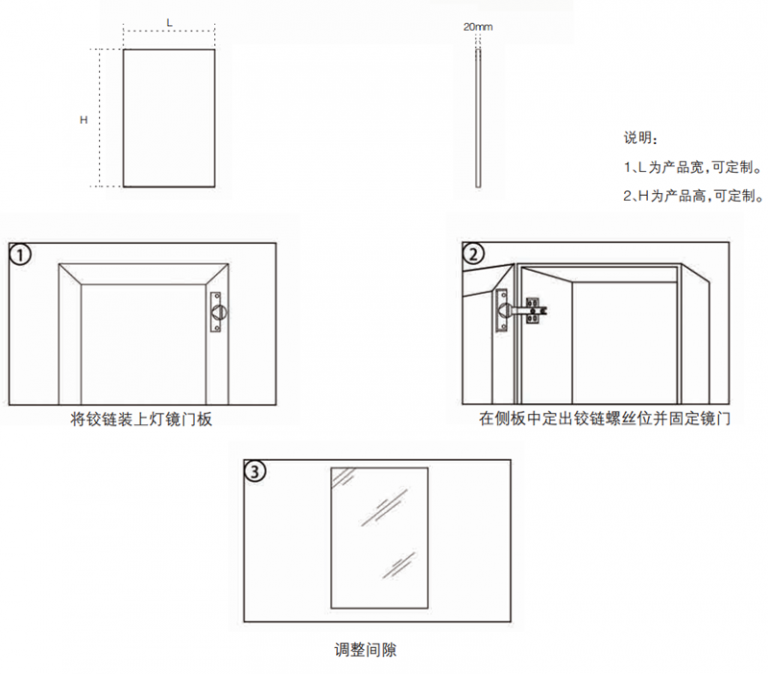 L

H

20mm

说明：

1、L为产品宽，可定制。

2、H为产品高，可定制。

①

将铰链装上灯镜门板

②

在侧板中定出铰链螺丝位并固定镜门

③

调整间隙