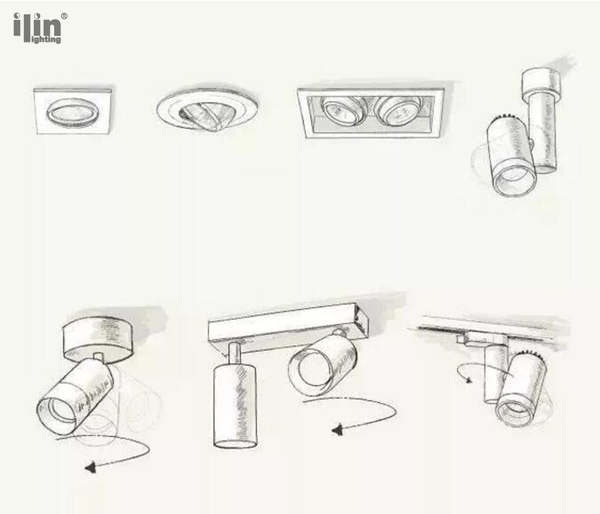 ilin®
lighting