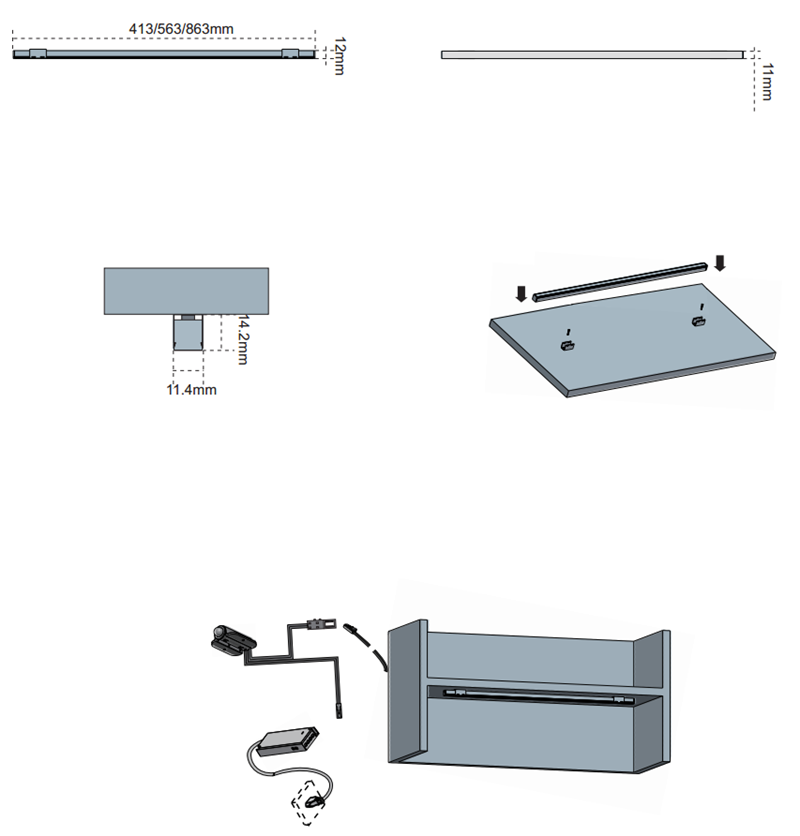 413/563/863mm

12mm

11mm

14.2mm

11.4mm