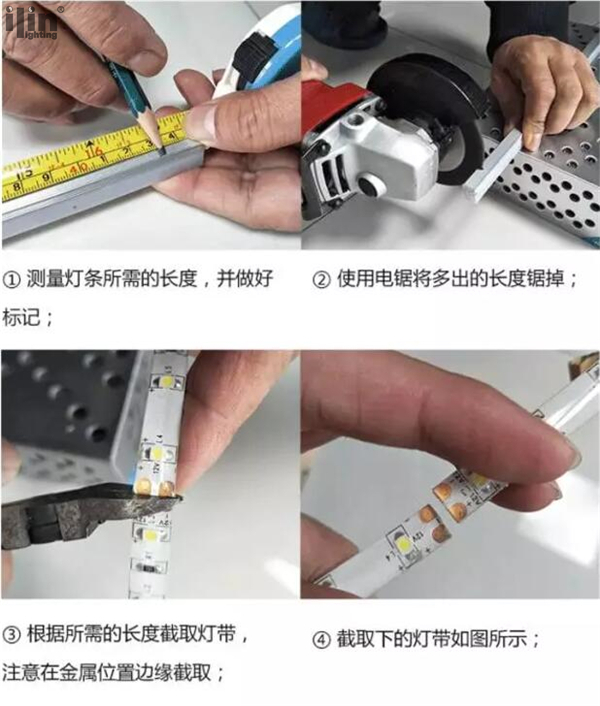 ilin lighting

① 测量灯条所需的长度，并做好标记；

② 使用电锯将多出的长度锯掉；

③ 根据所需的长度截取灯带，注意在金属位置边缘截取；

④ 截取下的灯带如图所示；