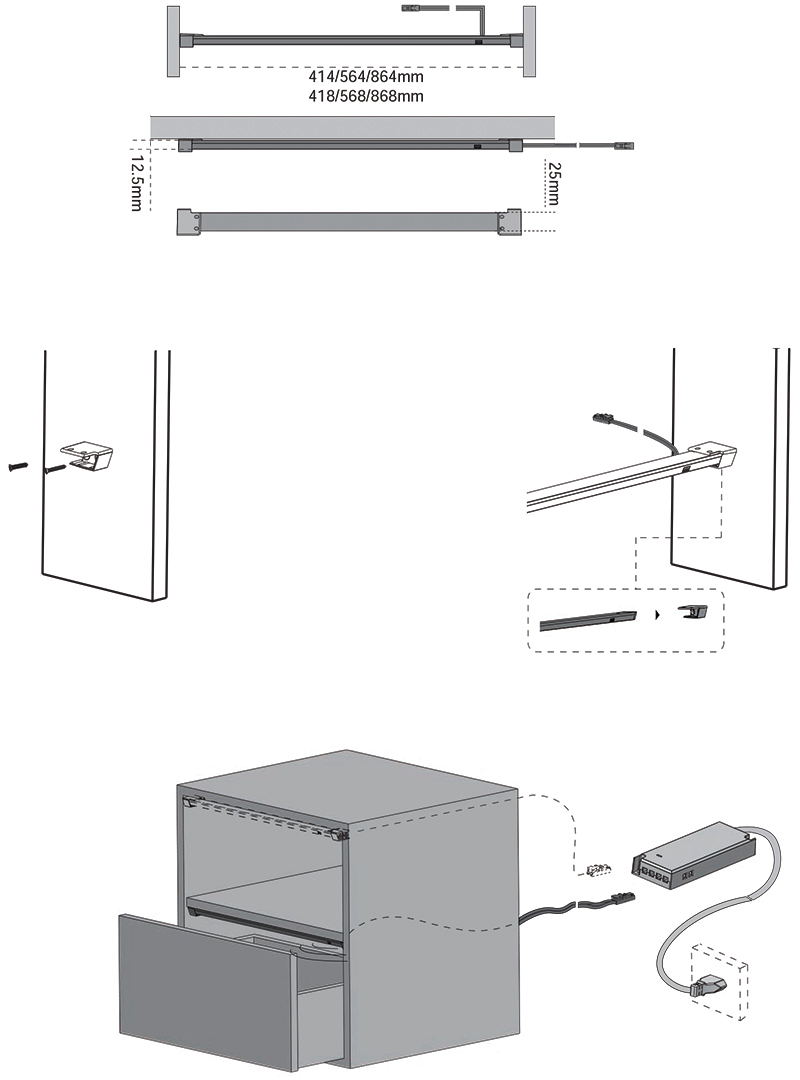 414/564/864mm
418/568/868mm

12.5mm

25mm