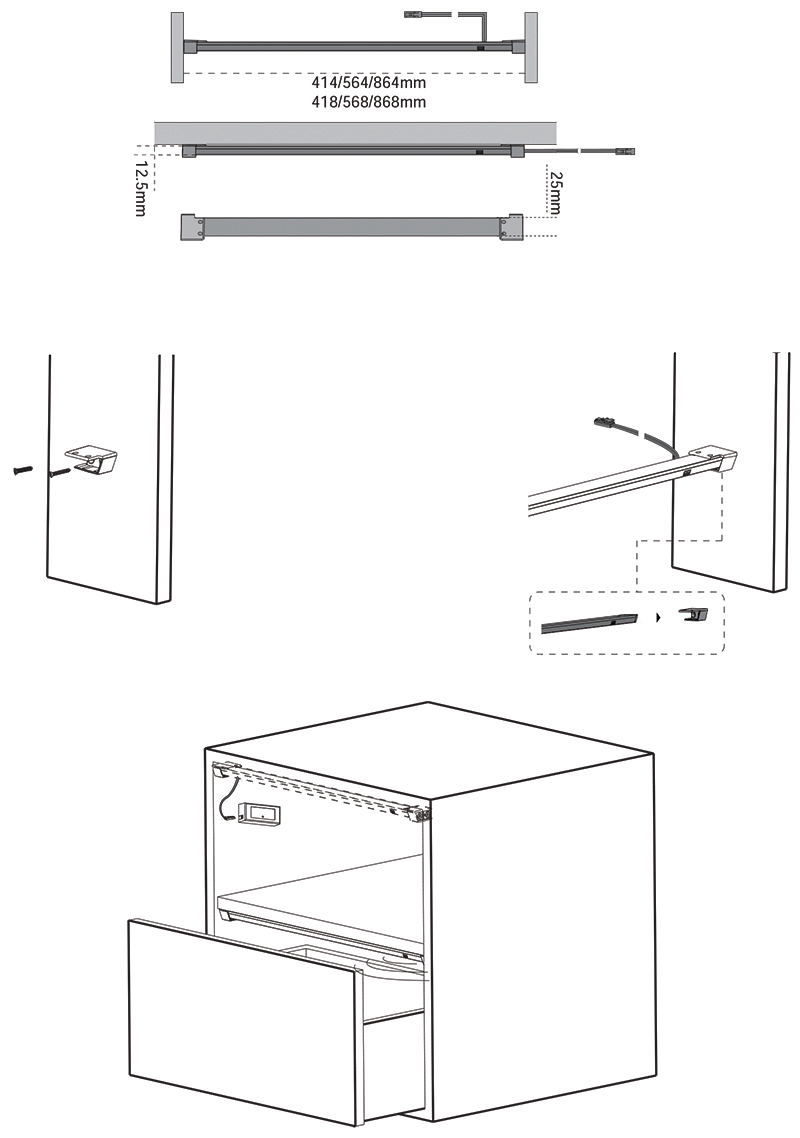 414/564/864mm
418/568/868mm

12.5mm

25mm