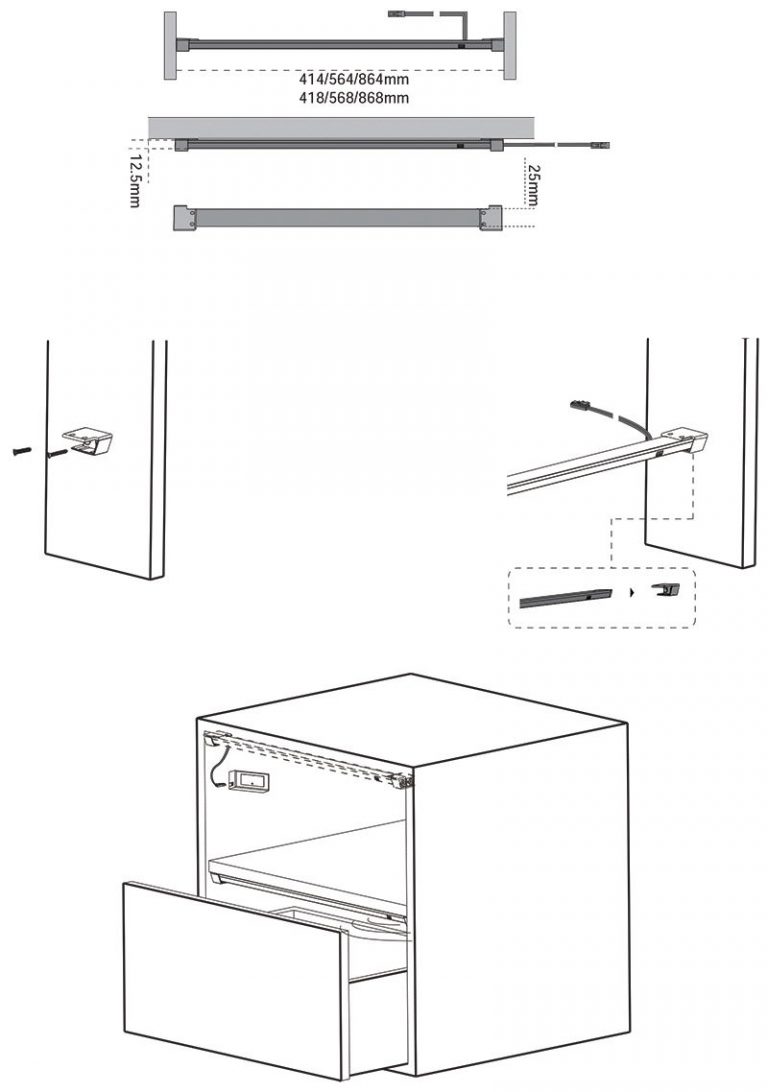 414/564/864mm
418/568/868mm

12.5mm

25mm